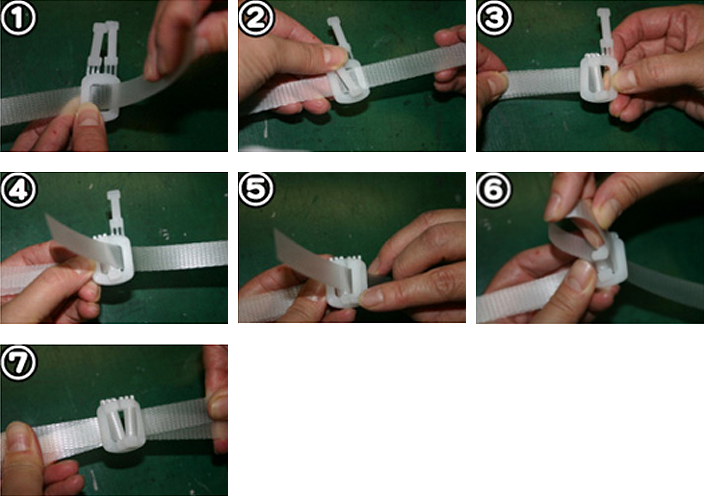 ①
②
③
④
⑤
⑥
⑦